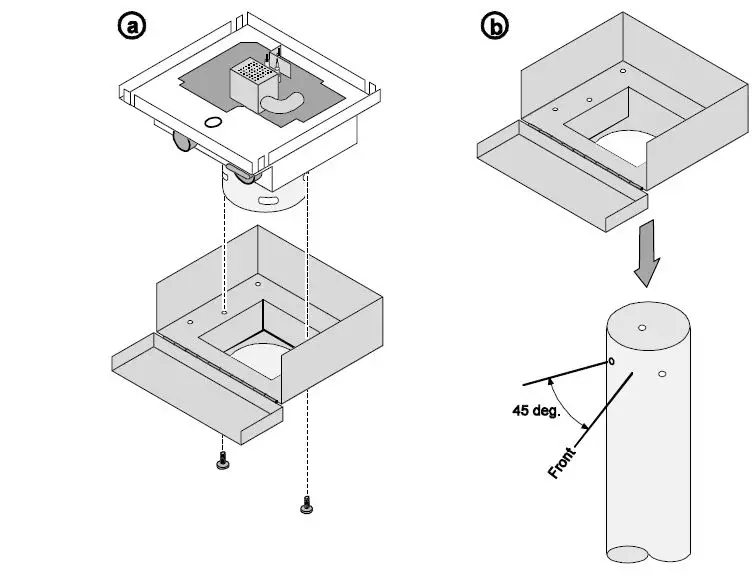 a

b

45 deg.

Front