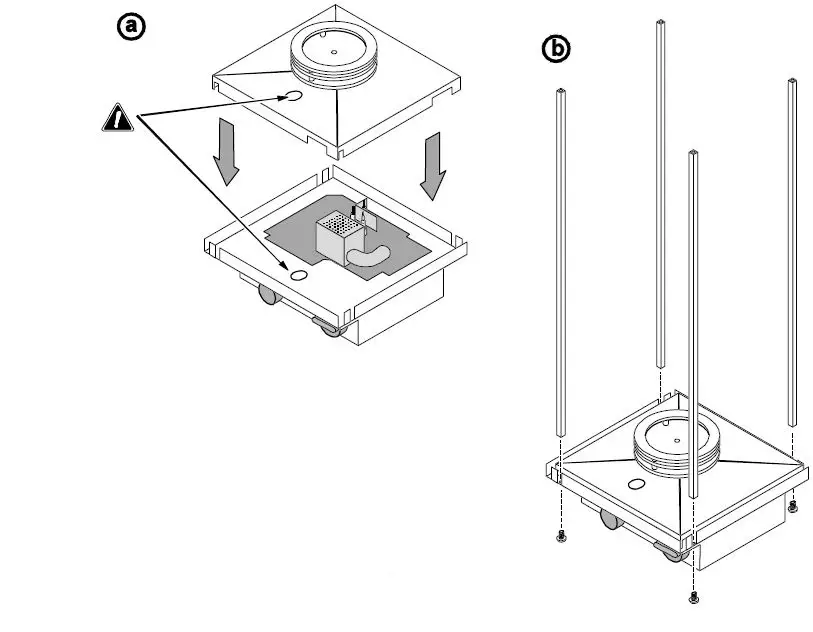 a

b