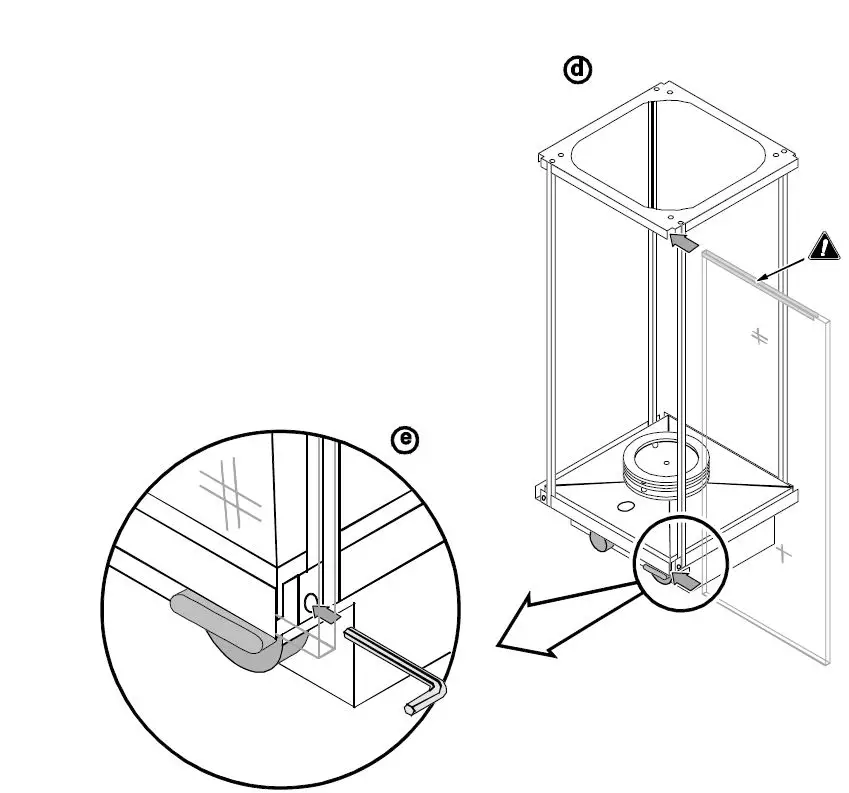 d

e