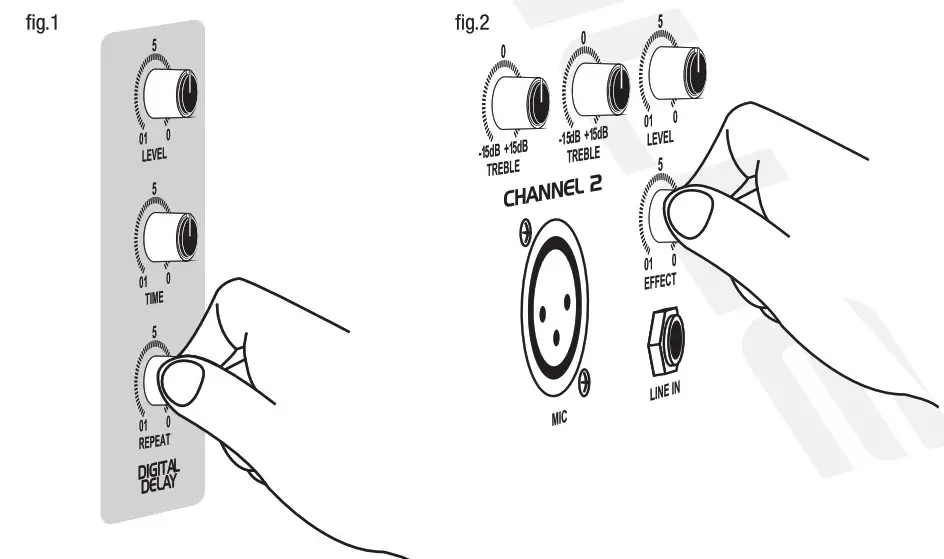 fig.1

5
01 0
LEVEL

5
01 0
TIME

5
01 0
REPEAT

DIGITAL DELAY

fig.2

0
-15dB +15dB
TREBLE

0
-15dB +15dB
TREBLE

5
01 0
LEVEL

CHANNEL 2

5
01 0
EFFECT

MIC

LINE IN