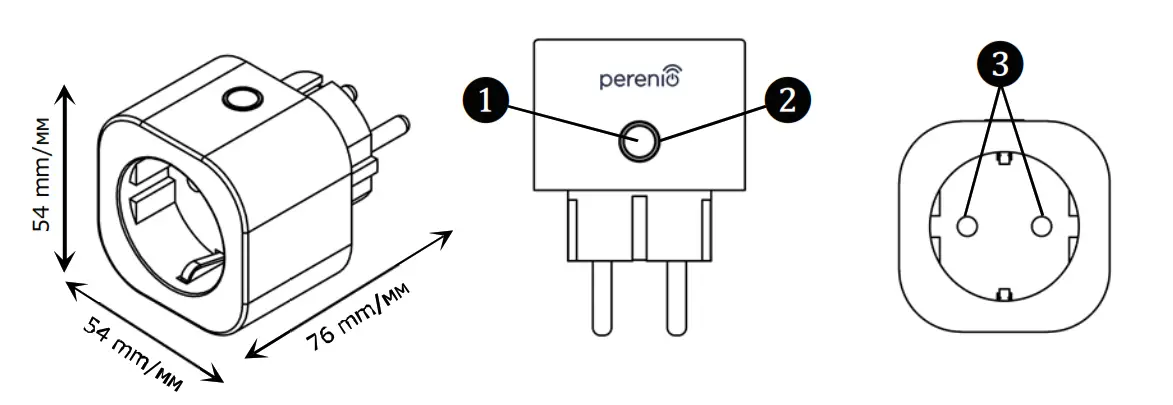 54 mm/мм

54 mm/мм

76 mm/мм

perenio

1

2

3