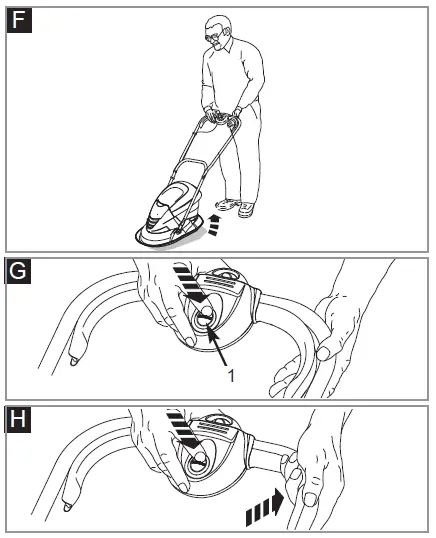 F

G

1

H