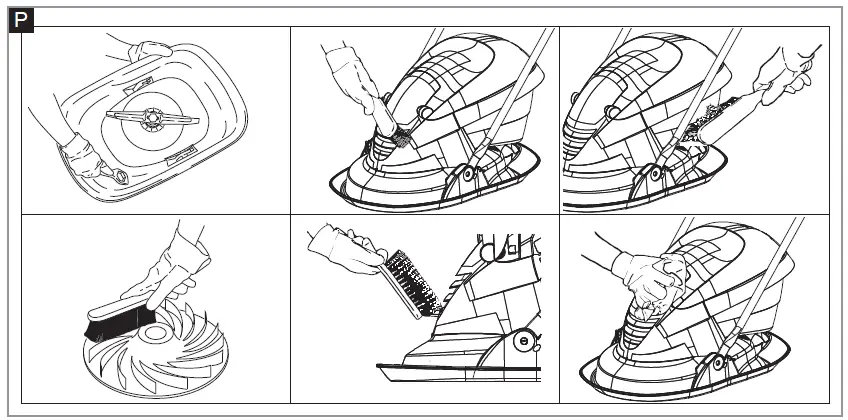 P