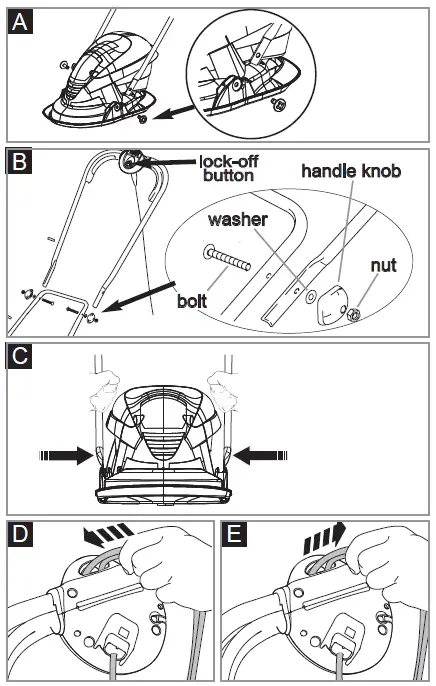 A

B

lock-off button

handle knob

washer

nut

bolt

C

D

E