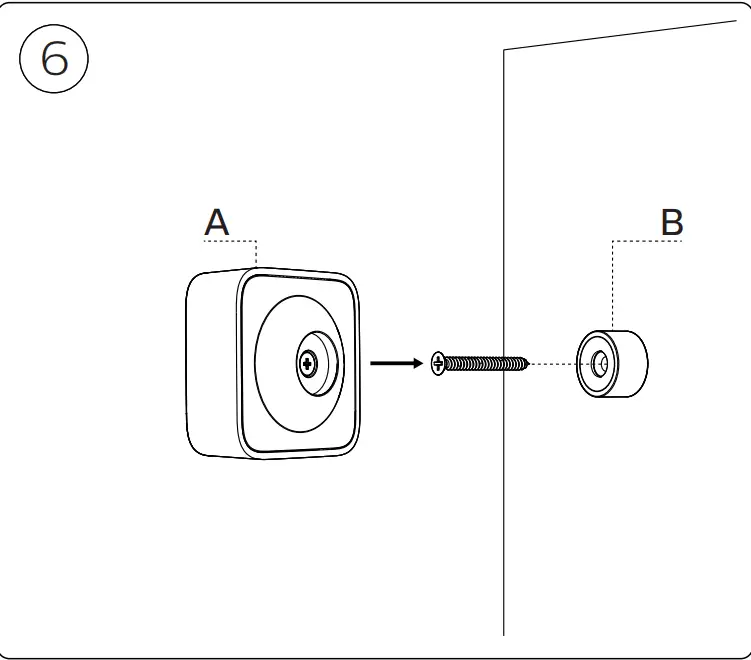 6

A

B