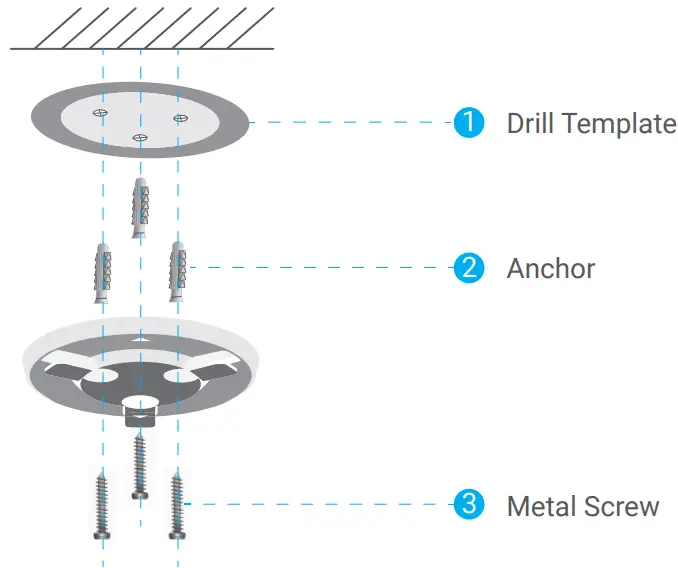 1 Drill Template

2 Anchor

3 Metal Screw