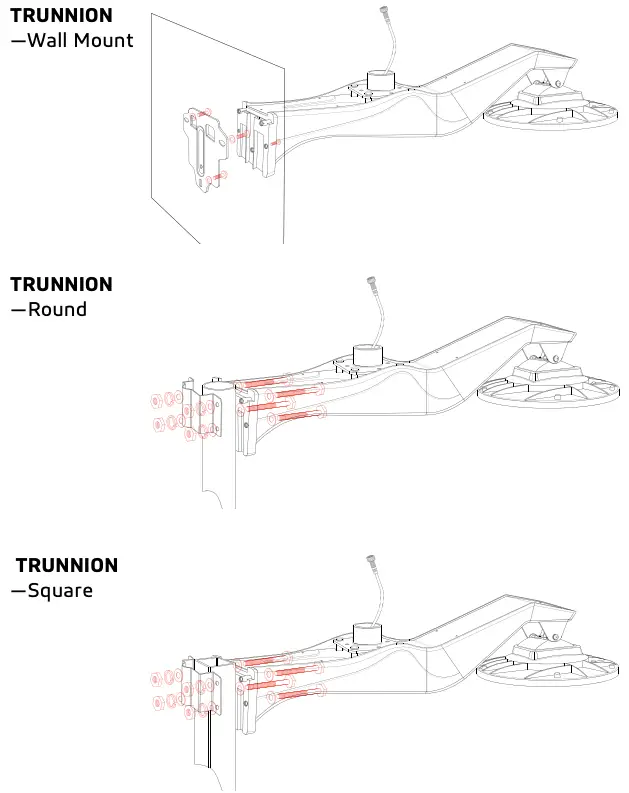 TRUNNION
—Wall Mount

TRUNNION
—Round

TRUNNION
—Square