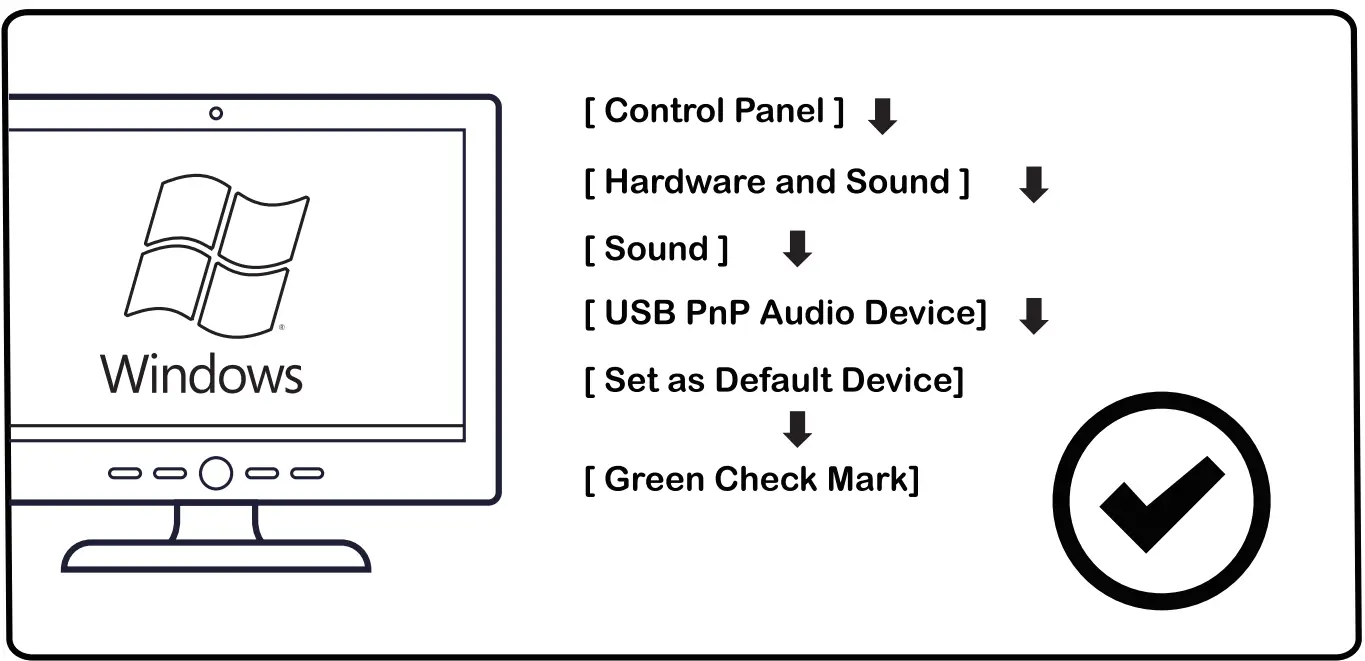 Windows

[ Control Panel ]

[ Hardware and Sound ]

[ Sound ]

[ USB PnP Audio Device]

[ Set as Default Device]

[ Green Check Mark]