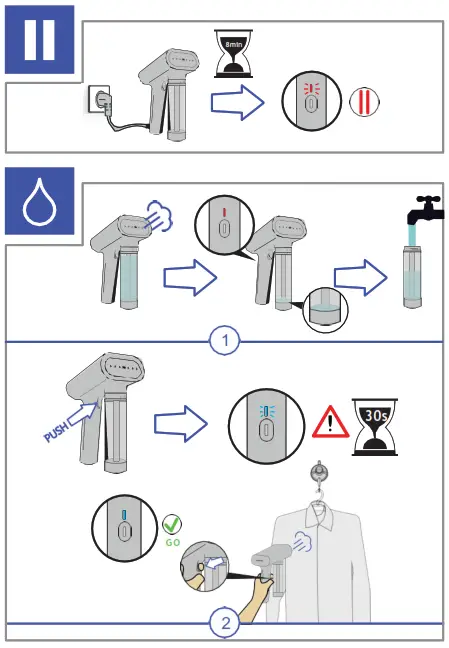 8min

1

PUSH

30s

GO

2