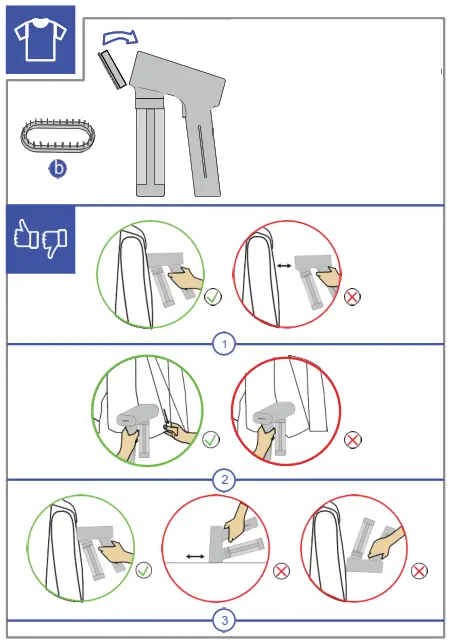 b

1

2

3