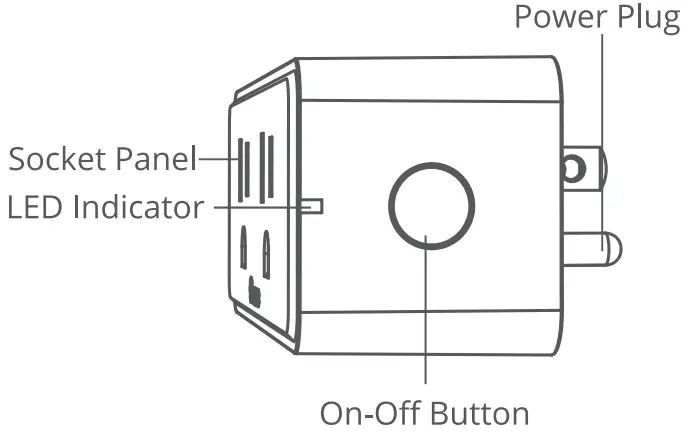 Power Plug

Socket Panel

LED Indicator

On-Off Button