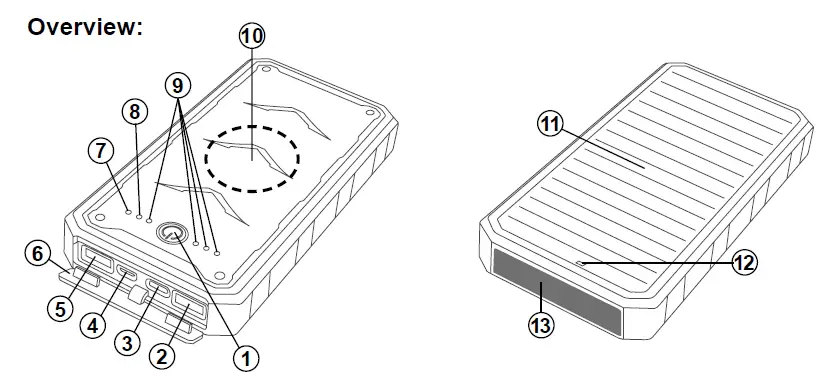 Overview:

10
9
8
7
6
5
4
3
2
1
11
12
13