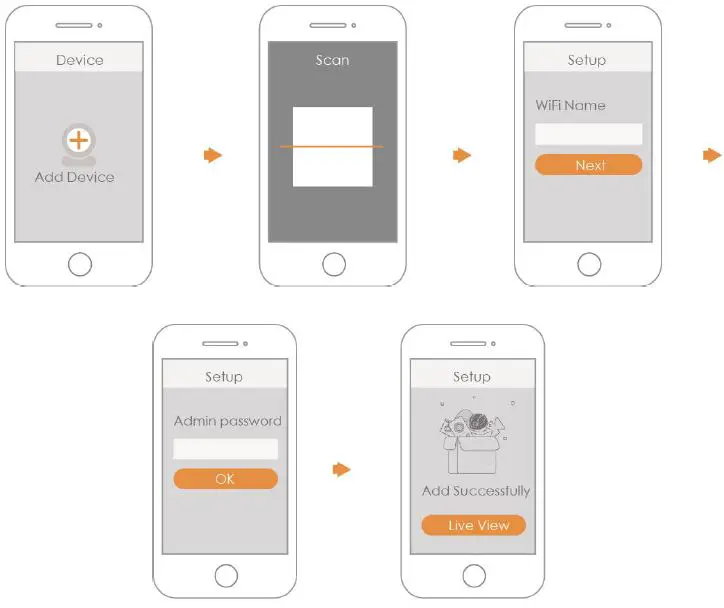 Device

Add Device

Scan

Setup

WiFi Name

Next

Setup

Admin password

OK

Setup

Add Successfully

Live View