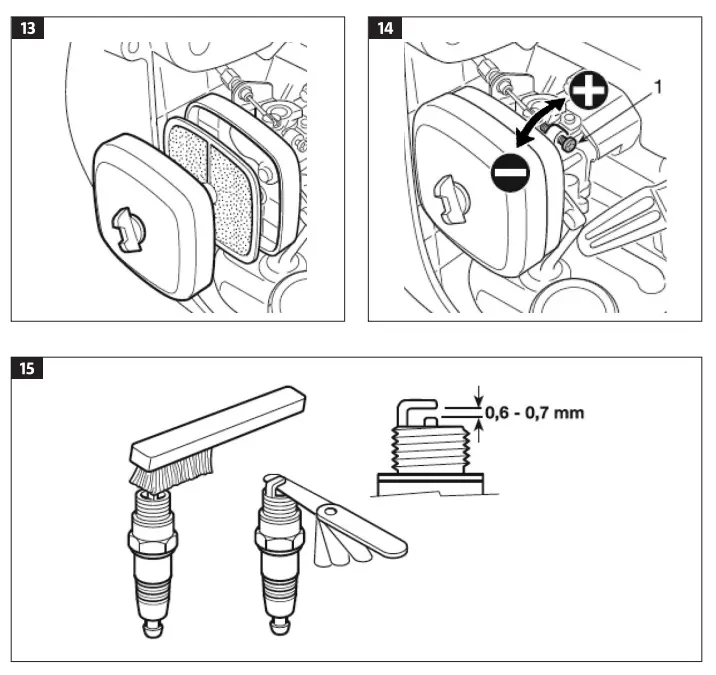 13

14

1

15

0,6 - 0,7 mm