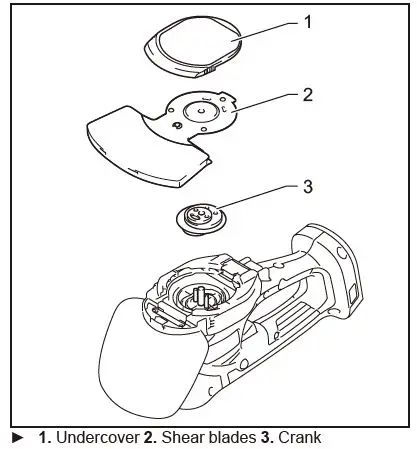 1
2
3

► 1. Undercover 2. Shear blades 3. Crank