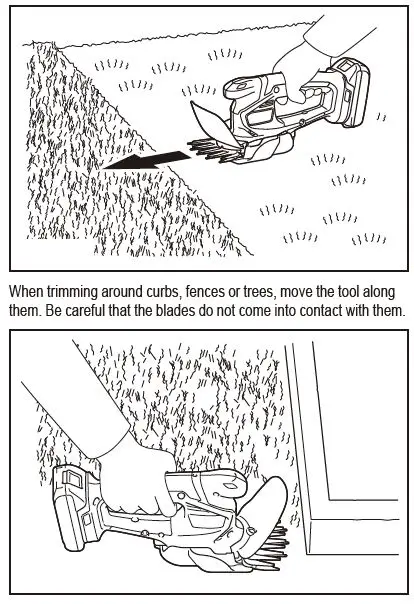 When trimming around curbs, fences or trees, move the tool along them. Be careful that the blades do not come into contact with them.