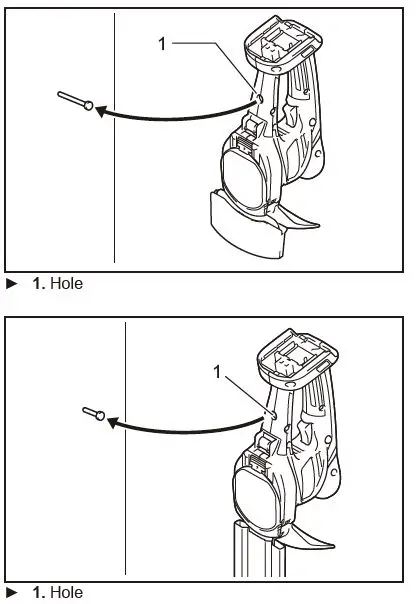 1

► 1. Hole

1

► 1. Hole