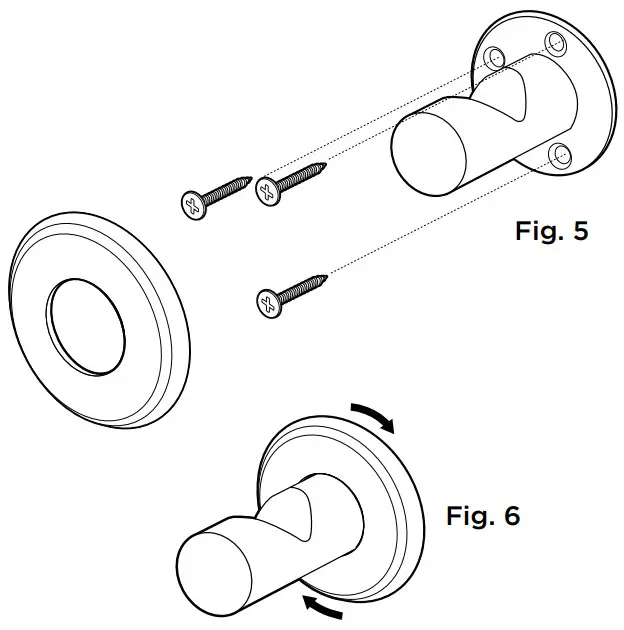 Fig. 5

Fig. 6