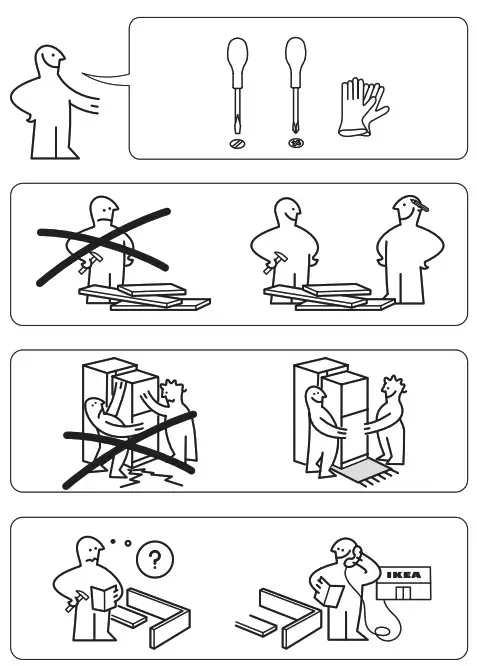 ?

IKEA