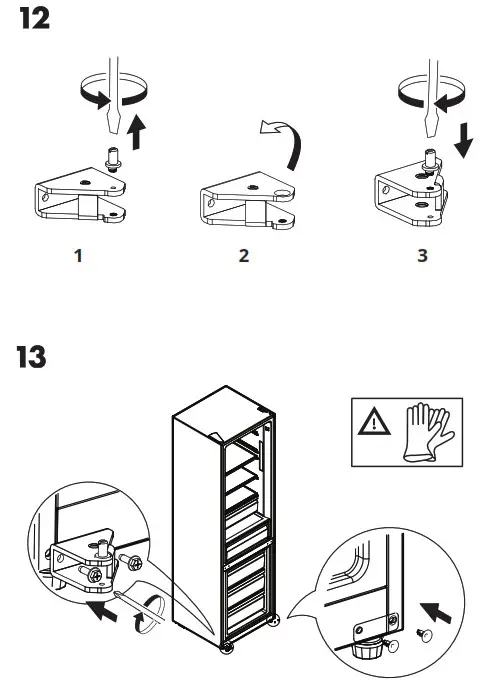 12

1

2

3

13