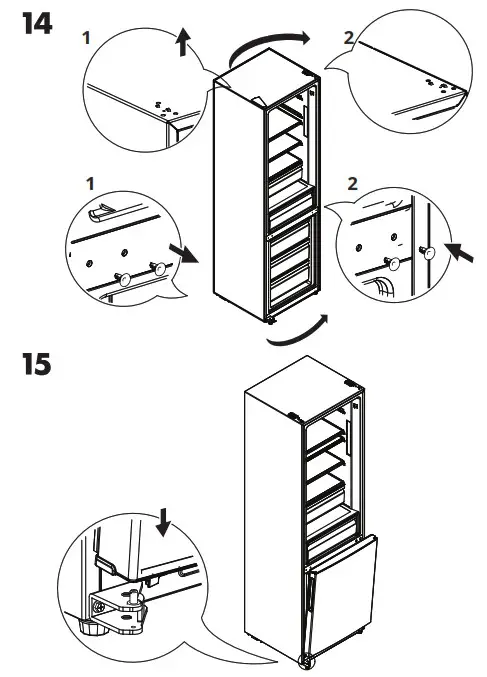 14

1

2

1

2

15