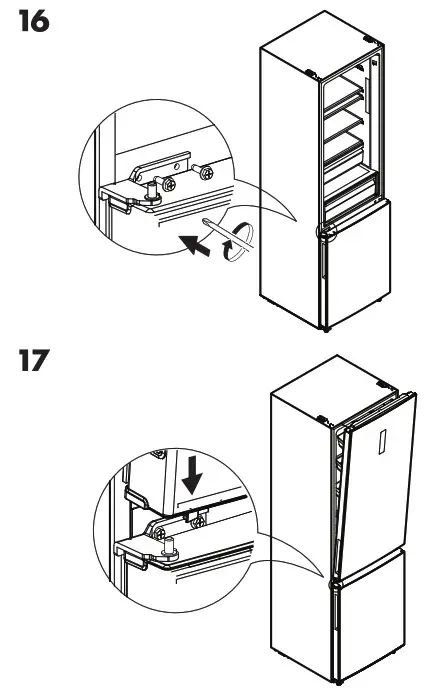 16

17