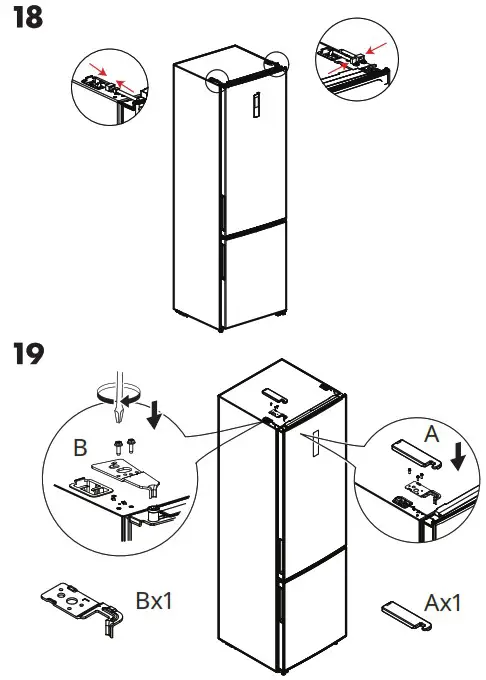 18

19

B

A

Bx1

Ax1