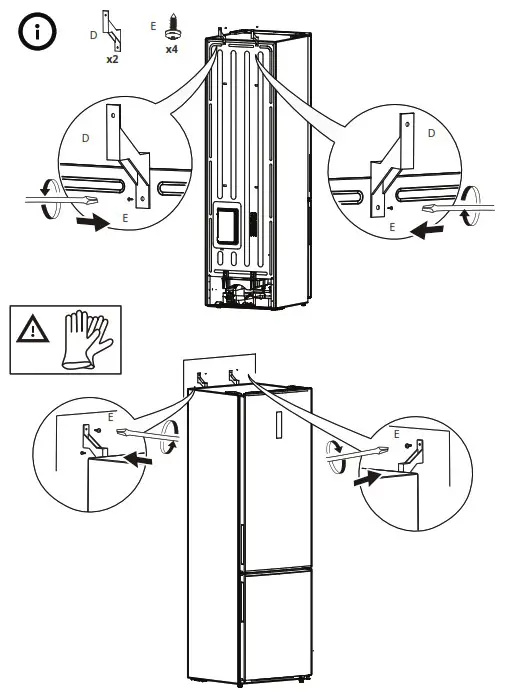 D
x2
E
x4
D
E
D
E
E
E