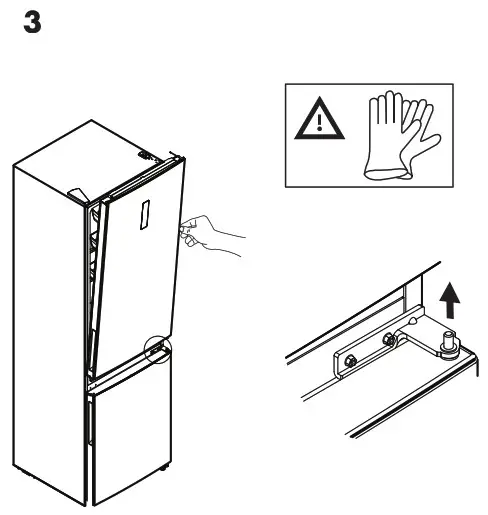 3