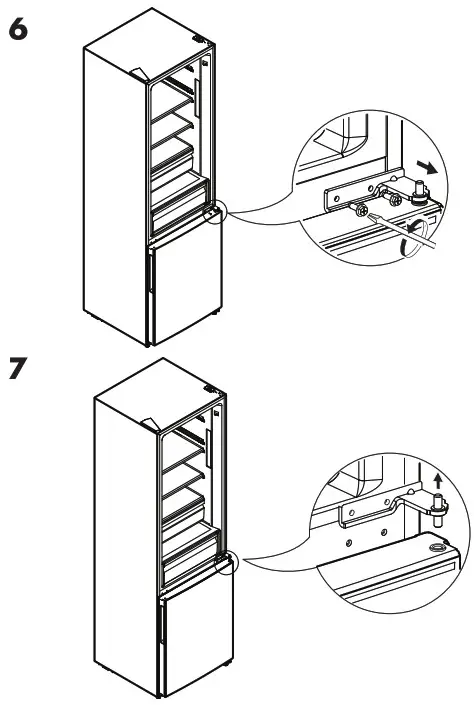 6

7