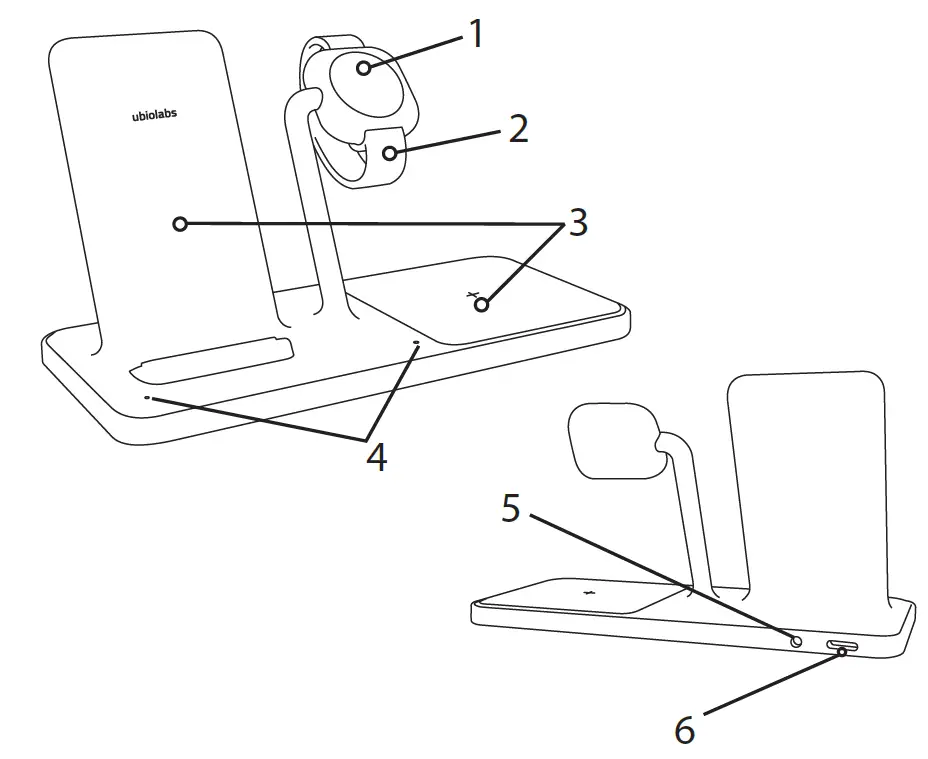 ubiolabs
1
2
3
4
5
6