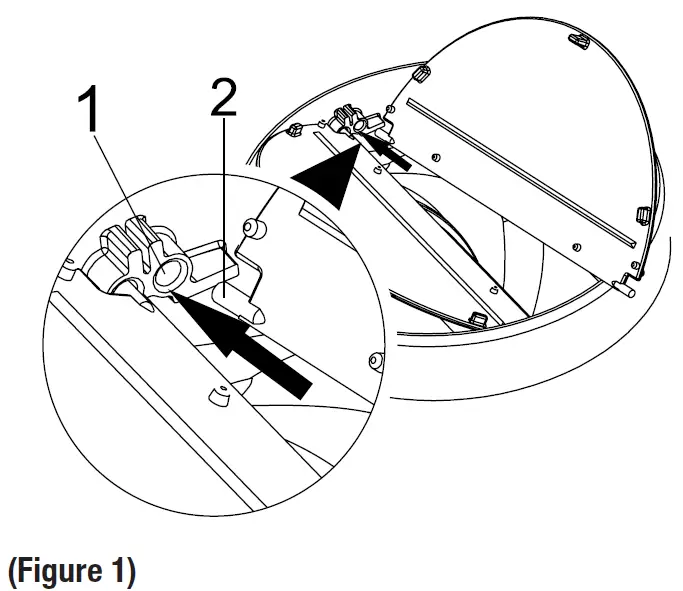 1
2
(Figure 1)