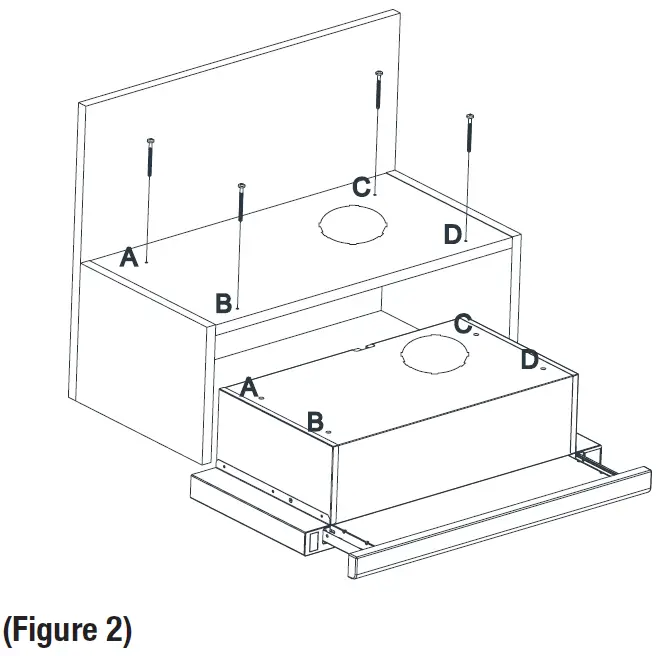 C
D
A
B
C
D
A
B

(Figure 2)