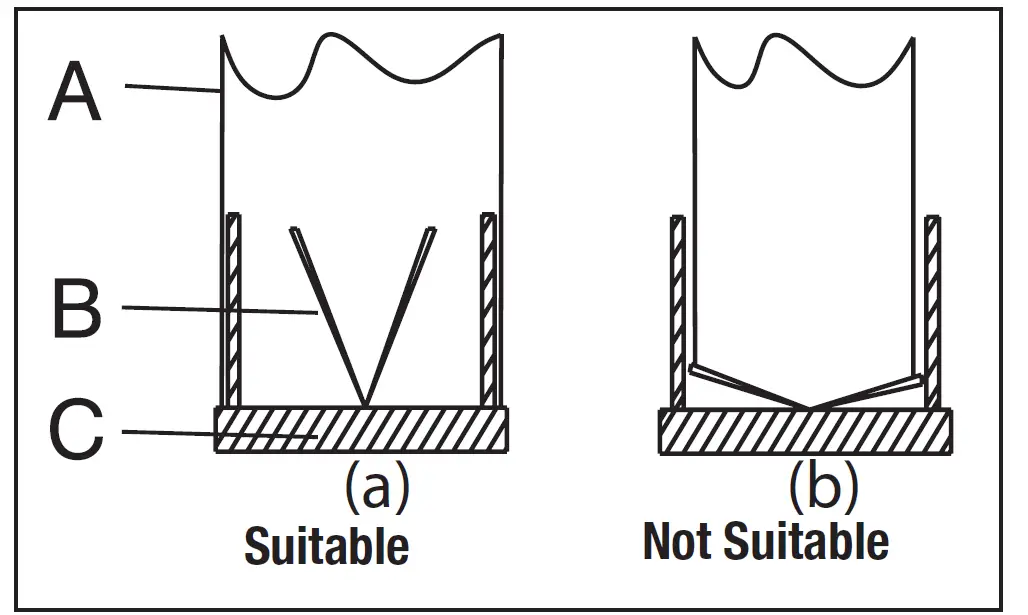 A
B
C
(a)
Suitable
(b)
Not Suitable