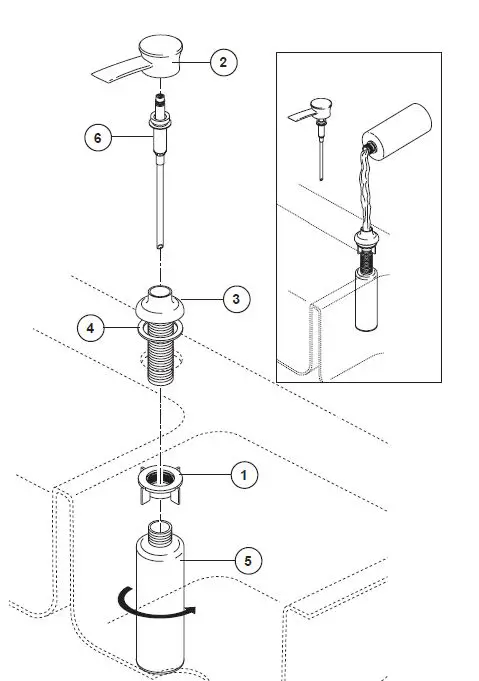 2
6
3
4
1
5