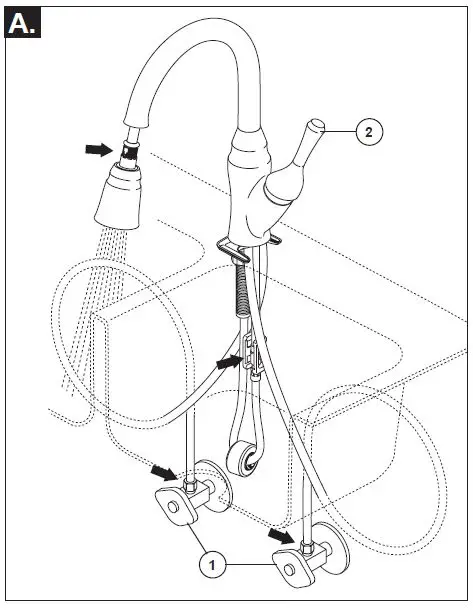 A.

2

1