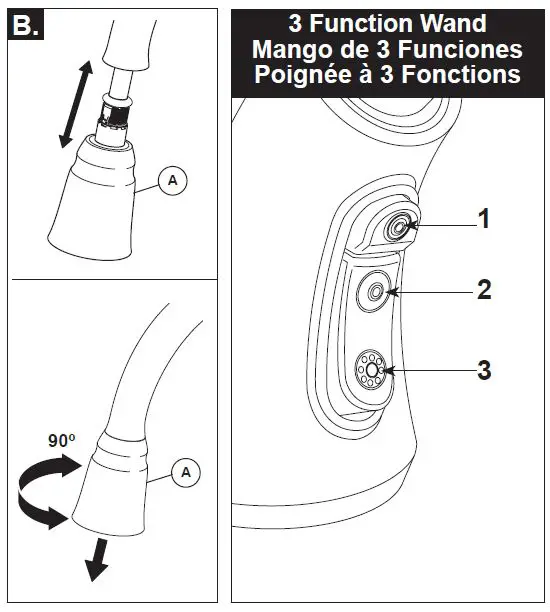 B.

A

90º

A

3 Function Wand
Mango de 3 Funciones
Poignée à 3 Fonctions

1

2

3