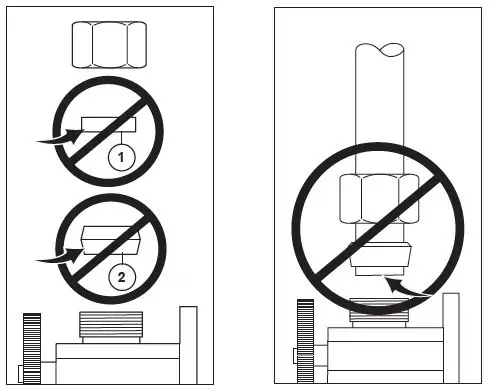 1

2