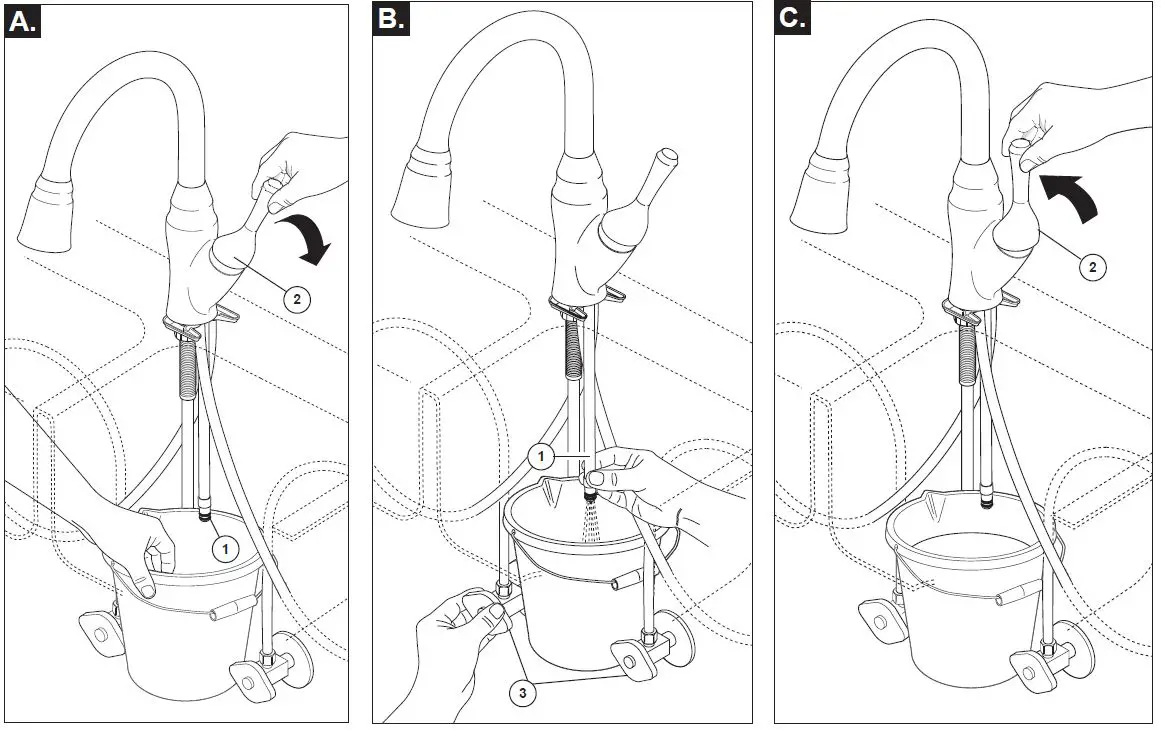 A.

2

1

B.

1

3

C.

2