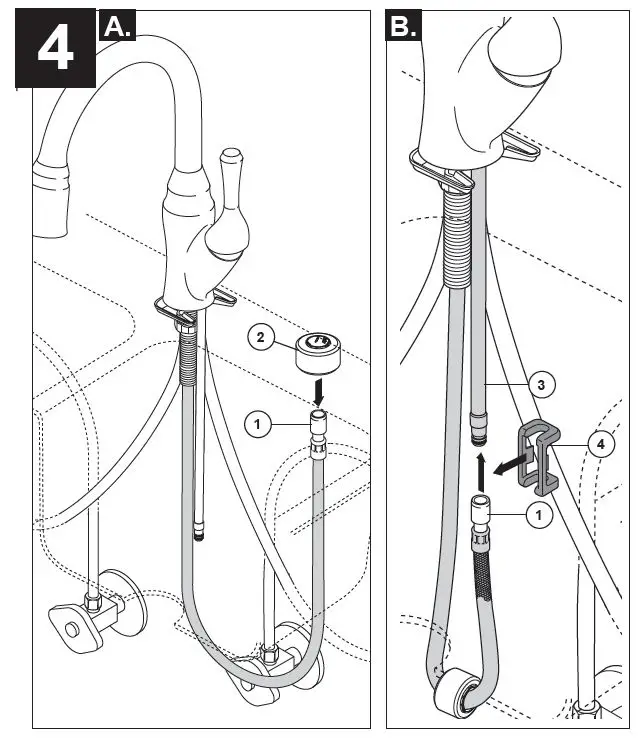 4
A.
2
1
B.
3
4
1