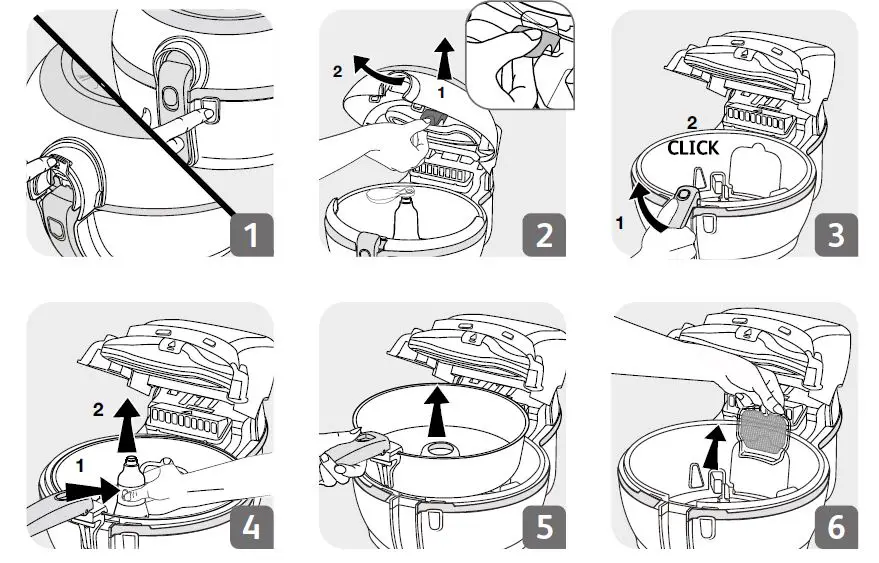 1

2
1
2

2
CLICK
1
3

2
1
4

5

6