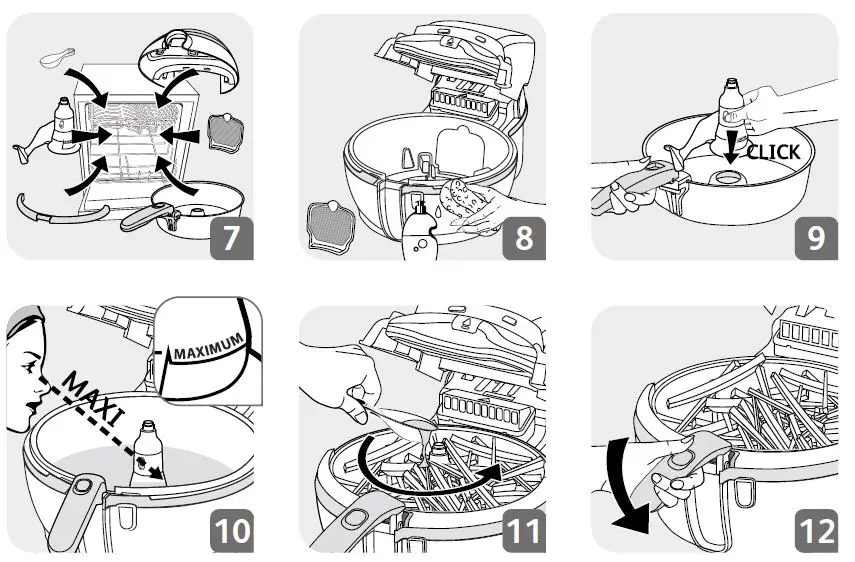 7

8

CLICK

9

MAXIMUM

MAXI

10

11

12