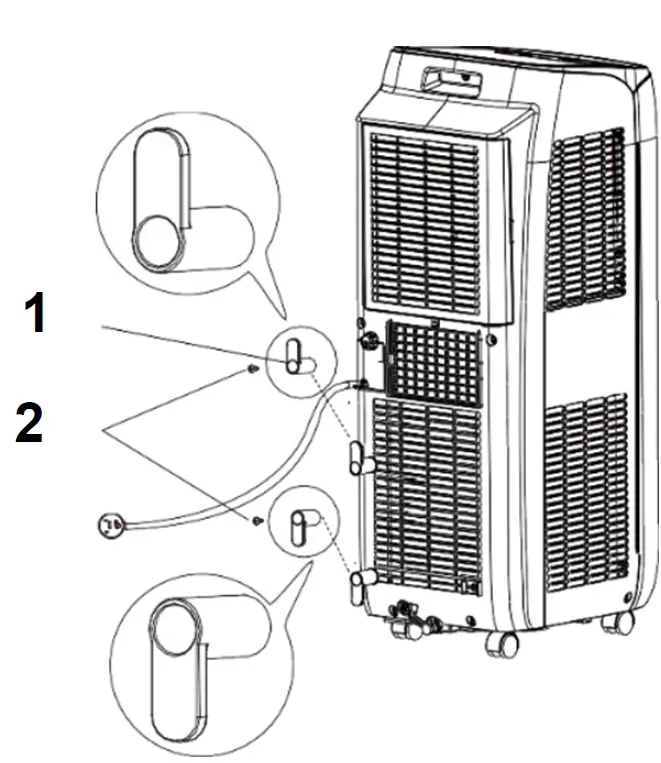 1

2