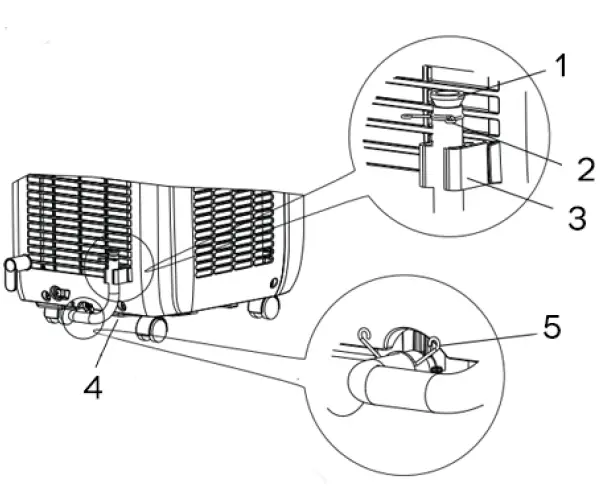 1
2
3
4
5