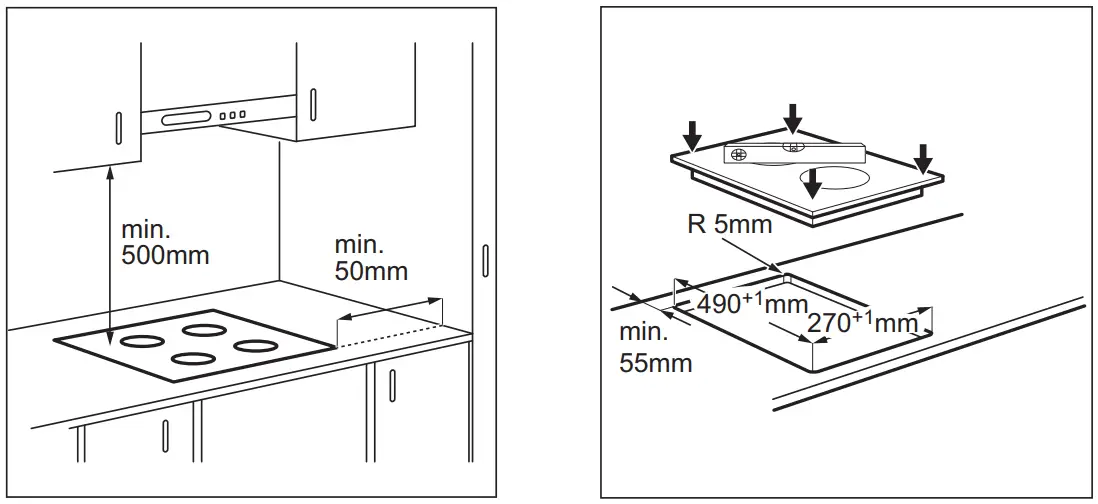 min.
500mm

min.
50mm

R 5mm

$490^{+1}$mm

$270^{+1}$mm

min.
55mm