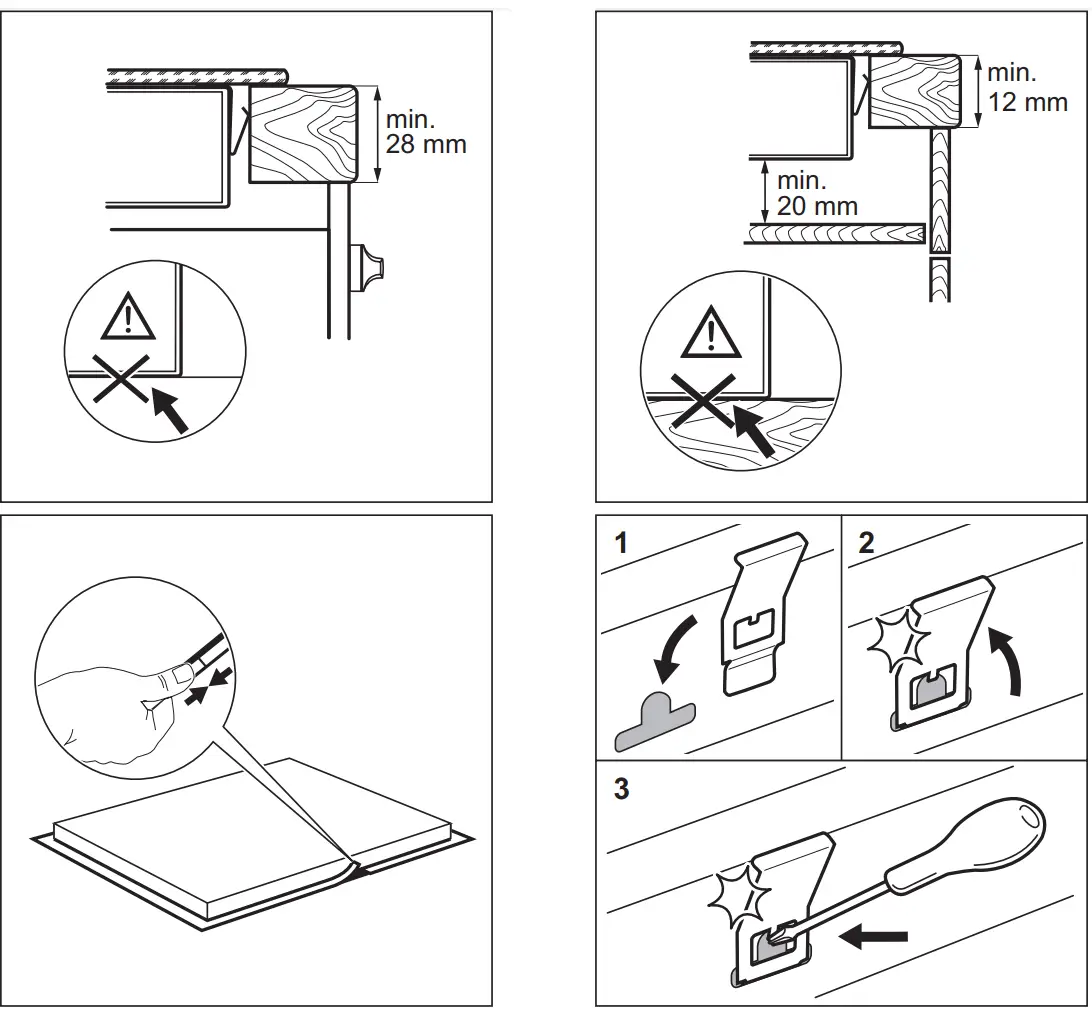 min.
28 mm

min.
12 mm

min.
20 mm

1

2

3