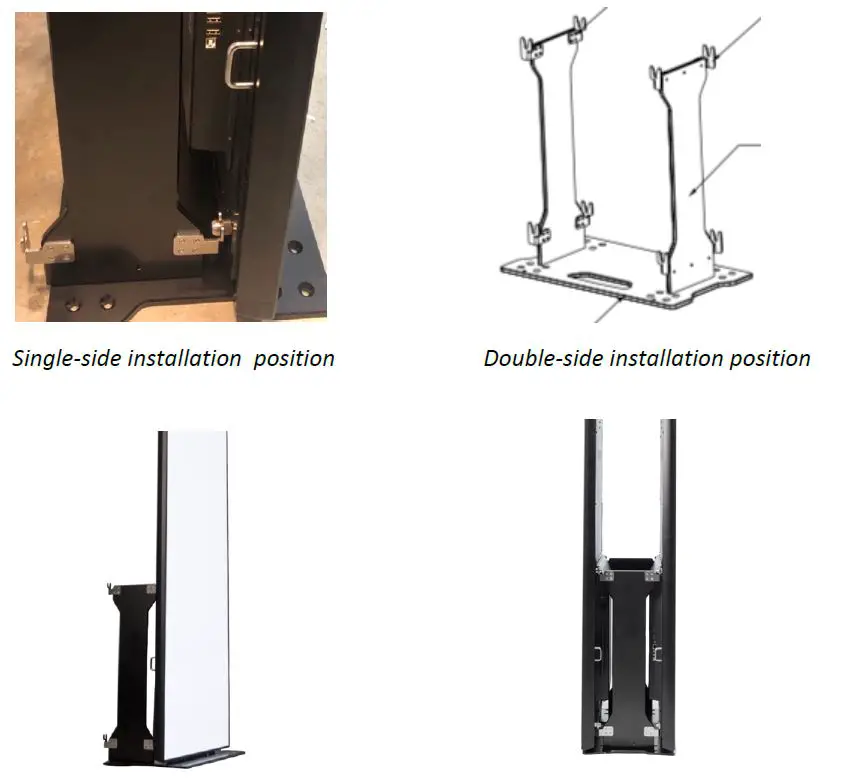 Single-side installation  position

Double-side installation position