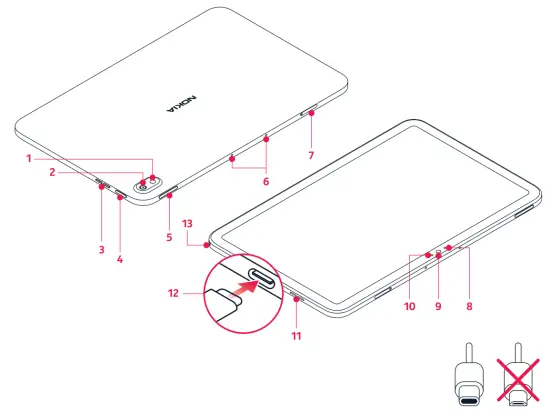 NOKIA
1
2
3
4
5
6
7
13
12
11
10
9
8