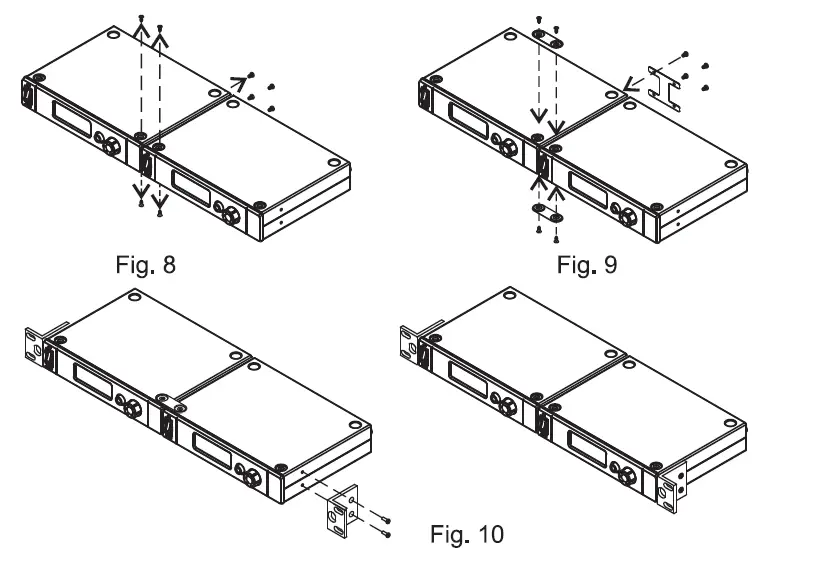 Fig. 8

Fig. 9

Fig. 10