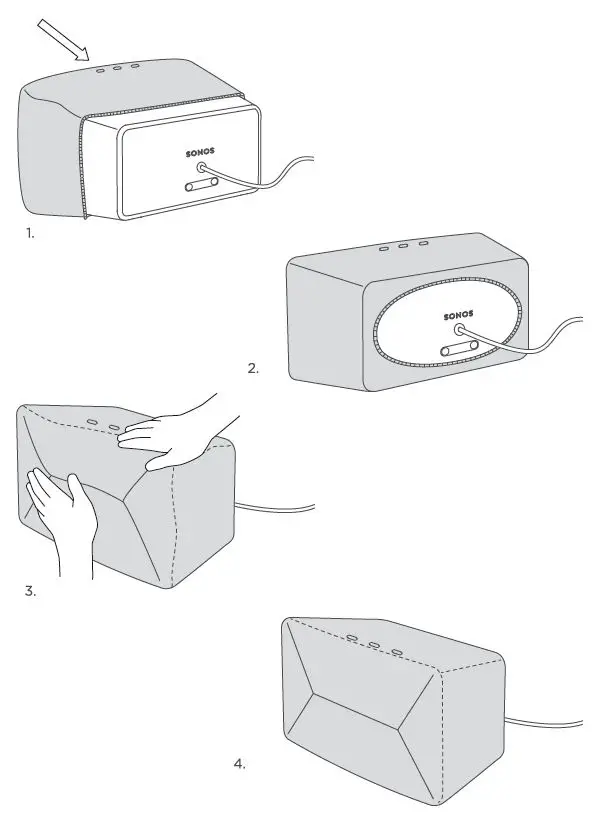 SONOS

1.

SONOS

2.

3.

4.